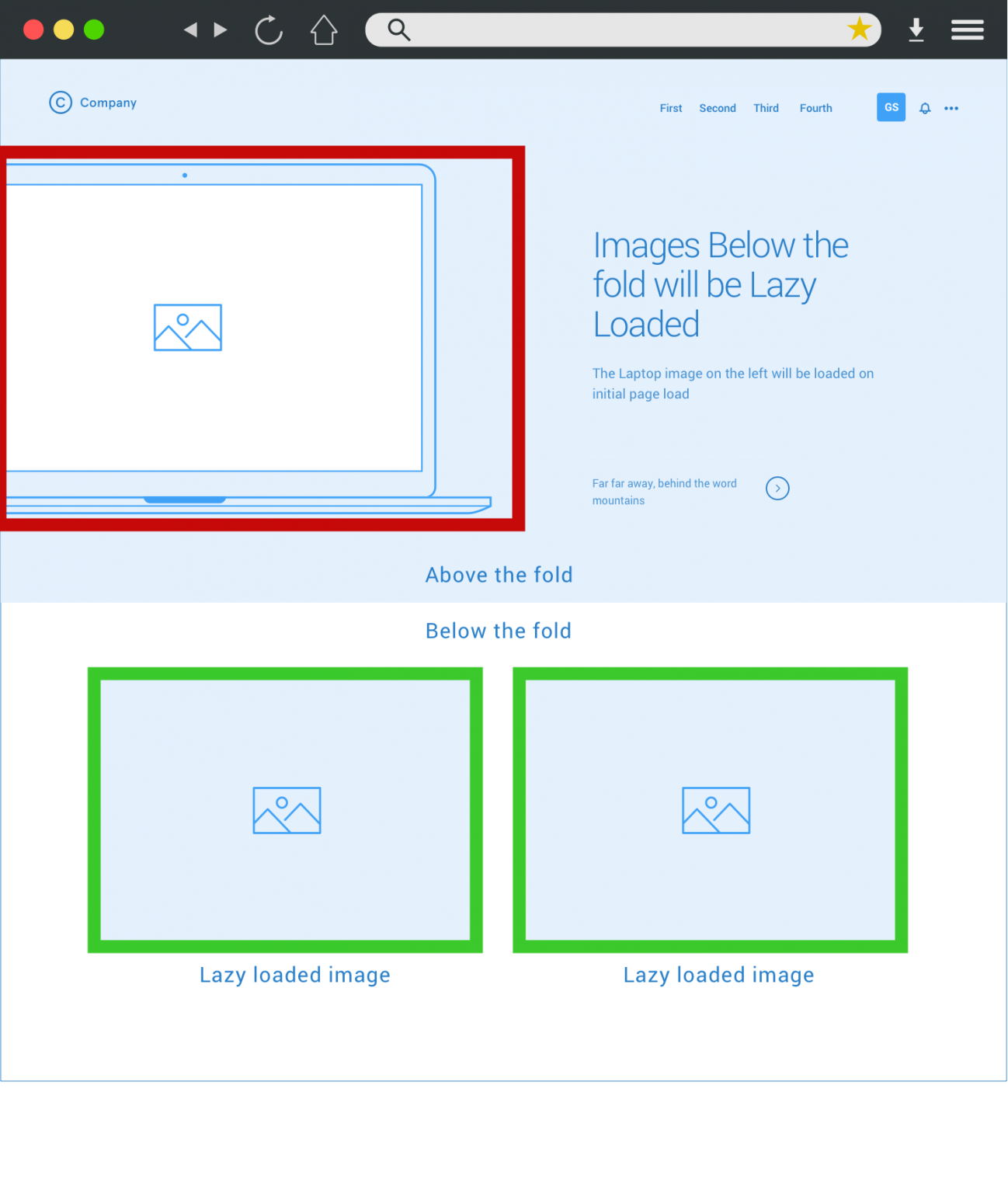 C Company

First Second Third Fourth GS

Images Below the fold will be Lazy Loaded

The Laptop image on the left will be loaded on initial page load

Far far away, behind the word mountains

Above the fold

Below the fold

Lazy loaded image

Lazy loaded image